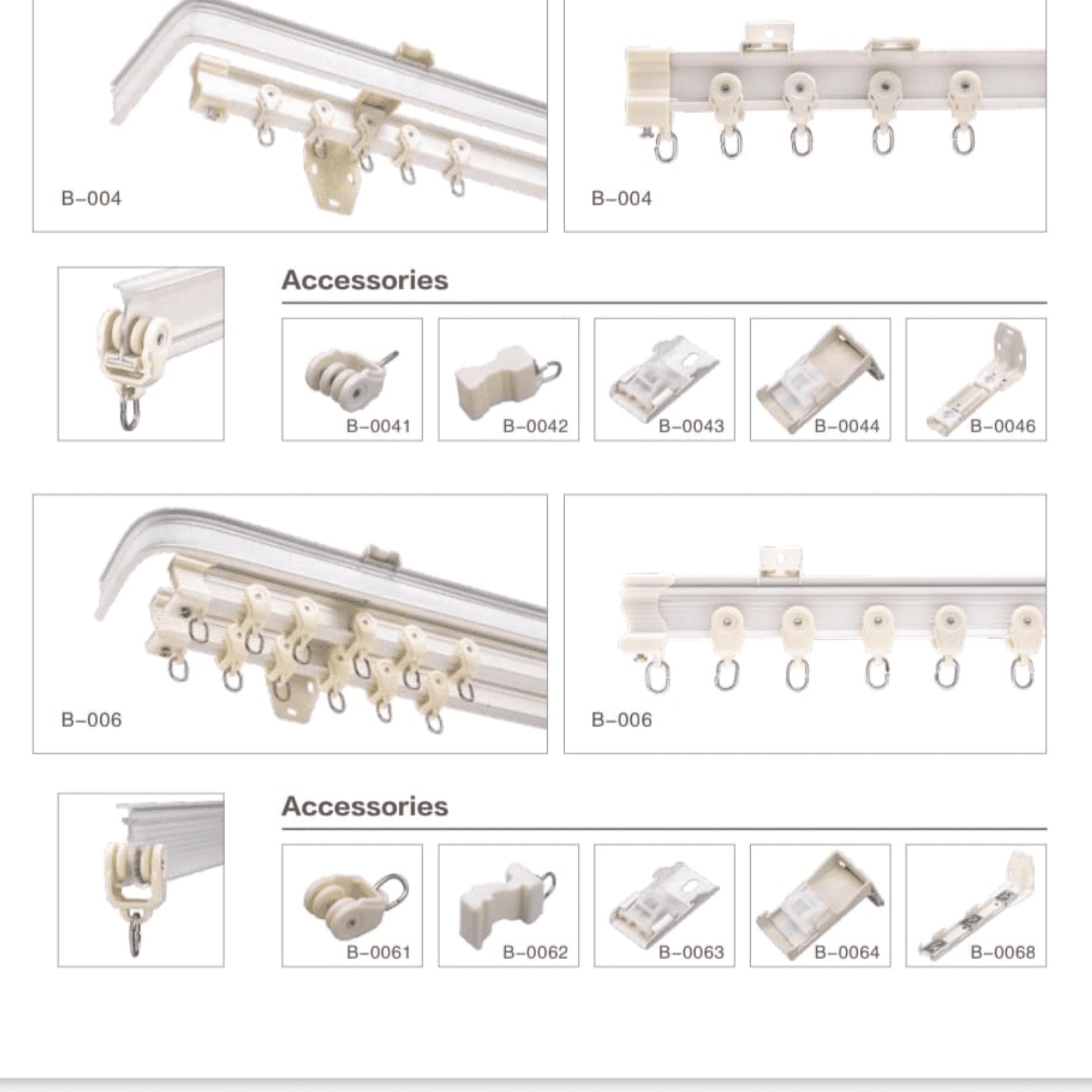 B-004

B-004

Accessories

B-0041

B-0042

B-0043

B-0044

B-0046

B-006

B-006

Accessories

B-0061

B-0062

B-0063

B-0064

B-0068