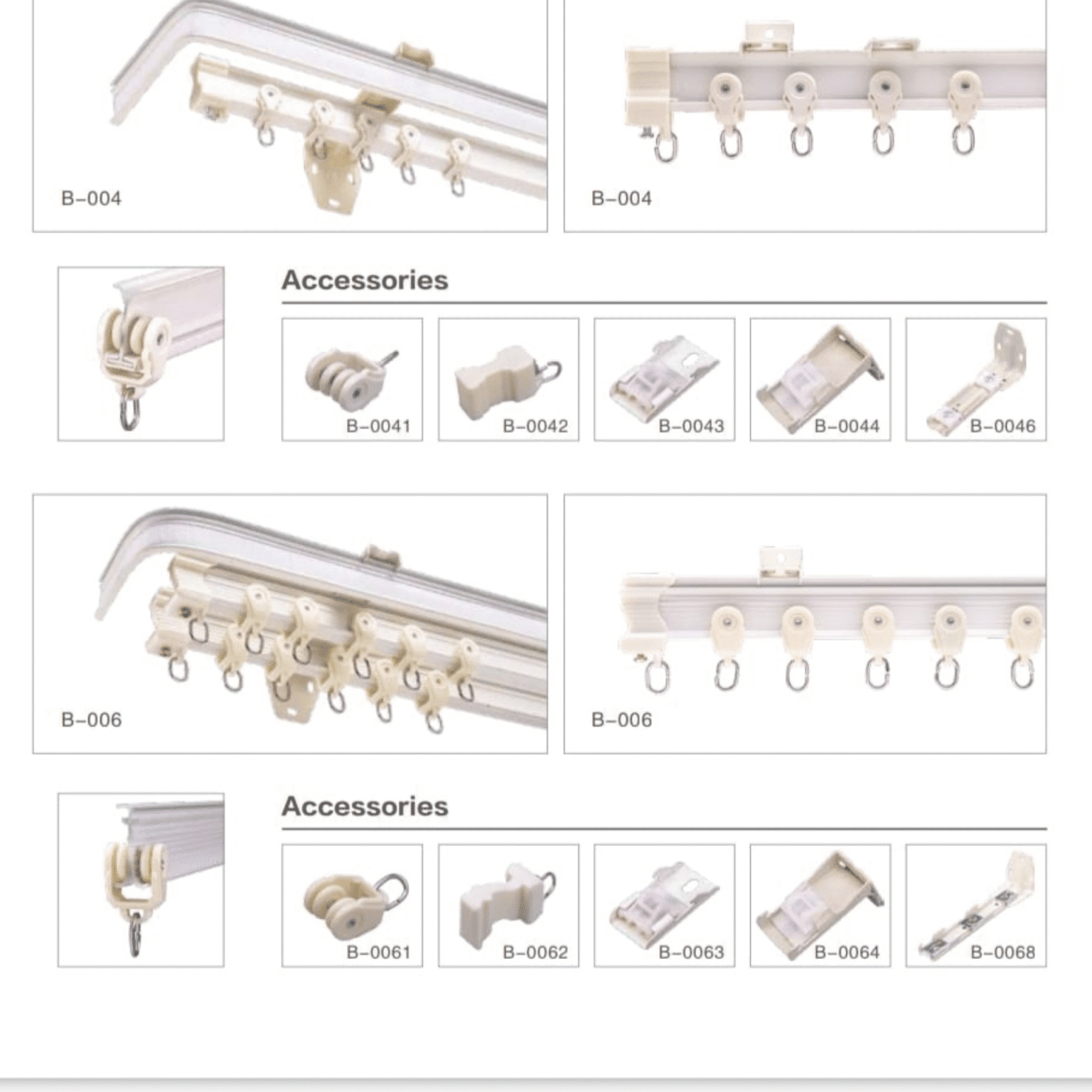 B-004

B-004

Accessories

B-0041

B-0042

B-0043

B-0044

B-0046

B-006

B-006

Accessories

B-0061

B-0062

B-0063

B-0064

B-0068